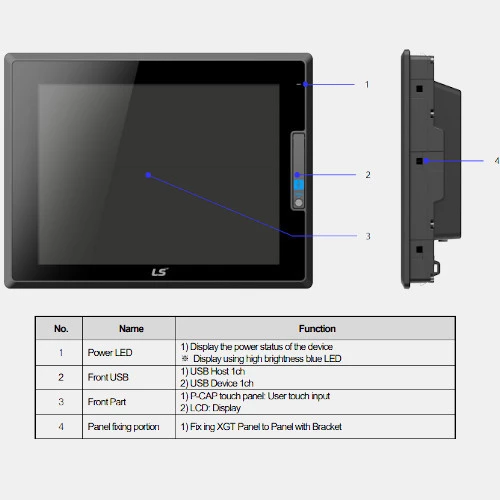 1

2

3

4

LS

| No. | Name | Function |
|---|---|---|
| 1 | Power LED | 1) Display the power status of the device ※ Display using high brightness blue LED |
| 2 | Front USB | 1) USB Host 1ch 2) USB Device 1ch |
| 3 | Front Part | 1) P-CAP touch panel: User touch input 2) LCD: Display |
| 4 | Panel fixing portion | 1) Fix ing XGT Panel to Panel with Bracket |